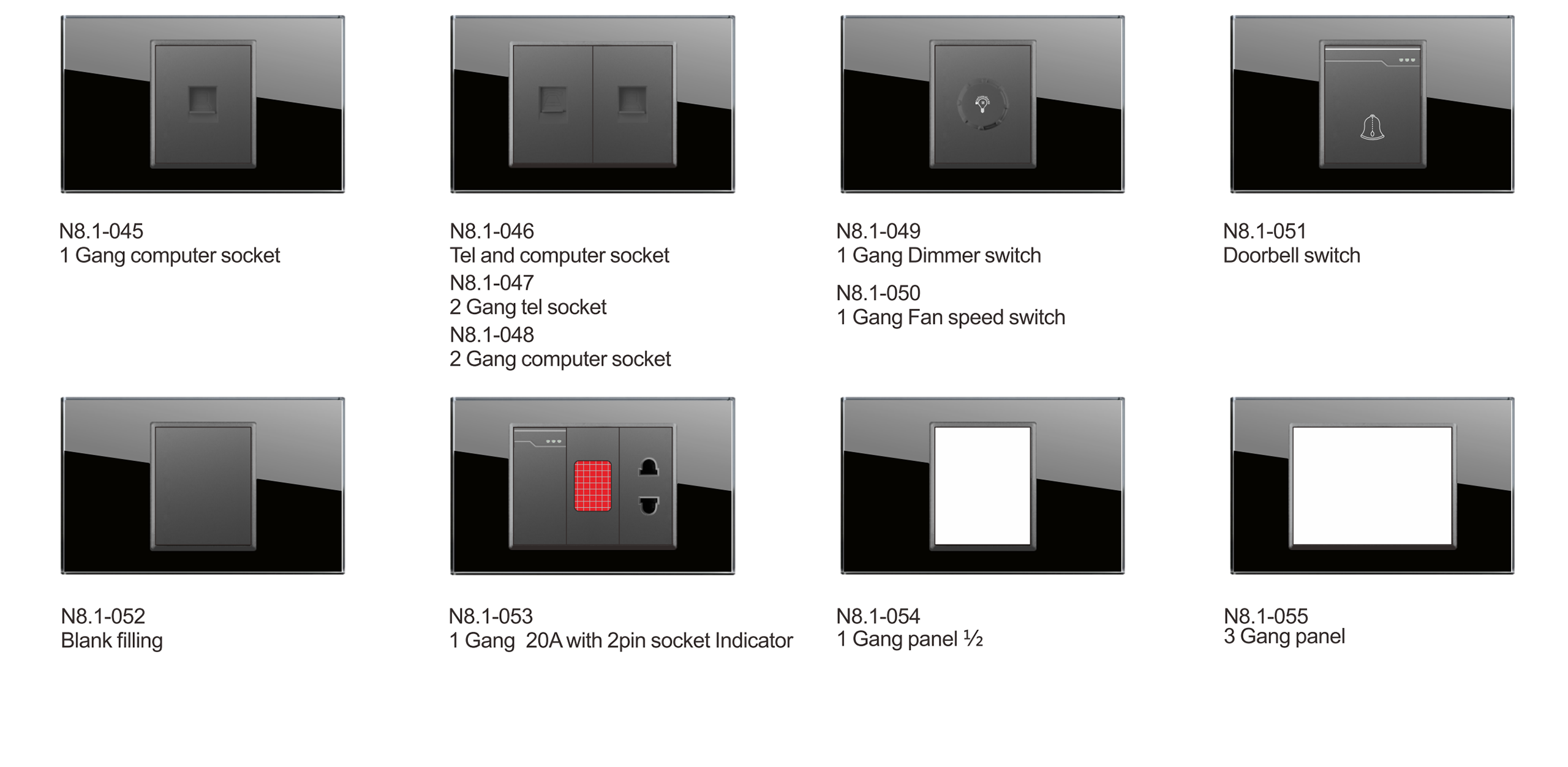 N8.1-045
1 Gang computer socket

N8.1-046
Tel and computer socket
N8.1-047
2 Gang tel socket
N8.1-048
2 Gang computer socket

N8.1-049
1 Gang Dimmer switch
N8.1-050
1 Gang Fan speed switch

N8.1-051
Doorbell switch

N8.1-052
Blank filling

N8.1-053
1 Gang 20A with 2pin socket Indicator

N8.1-054
1 Gang panel ½

N8.1-055
3 Gang panel